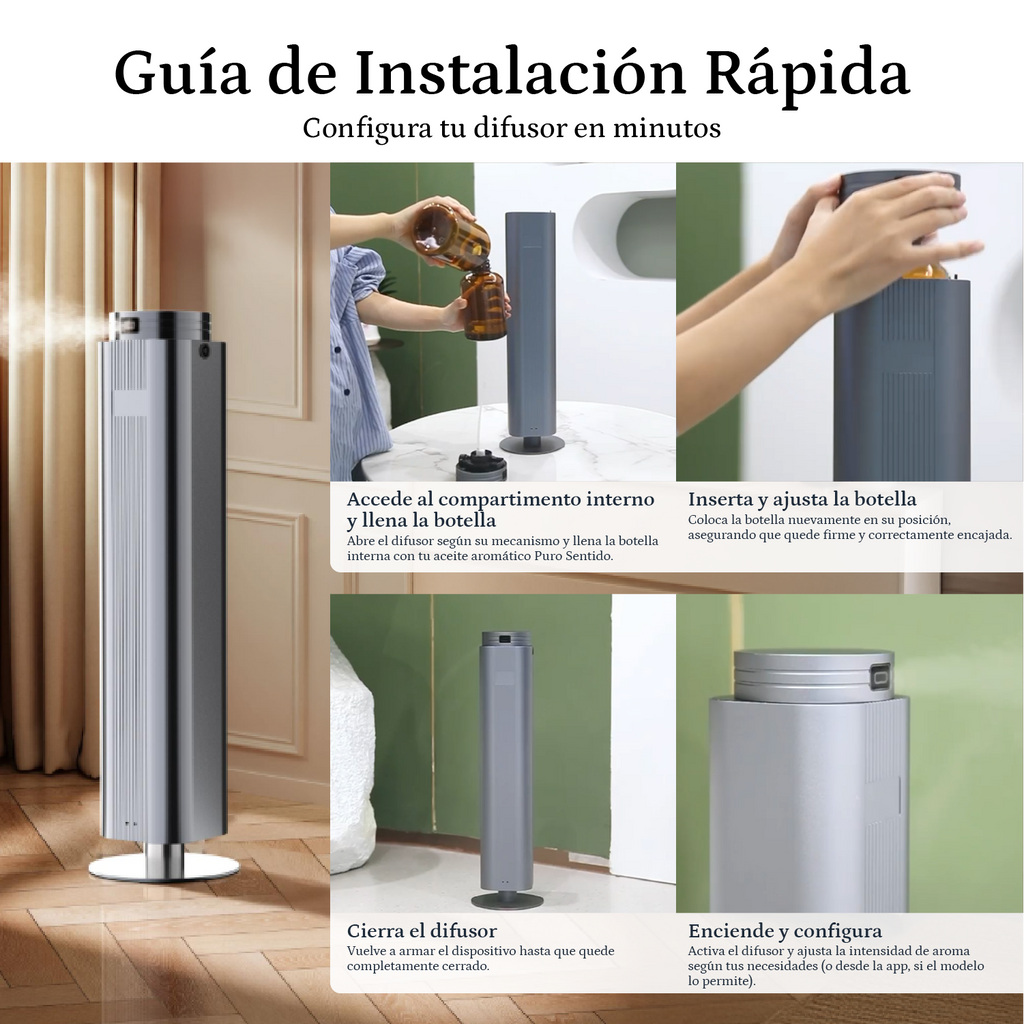 Guía de Instalación Rápida

Configura tu difusor en minutos

Accede al compartimento interno y llena la botella

Abre el difusor según su mecanismo y llena la botella interna con tu aceite aromático Puro Sentido.

Inserta y ajusta la botella

Coloca la botella nuevamente en su posición, asegurando que quede firme y correctamente encajada.

Cierra el difusor

Vuelve a armar el dispositivo hasta que quede completamente cerrado.

Enciende y configura

Activa el difusor y ajusta la intensidad de aroma según tus necesidades (o desde la app, si el modelo lo permite).