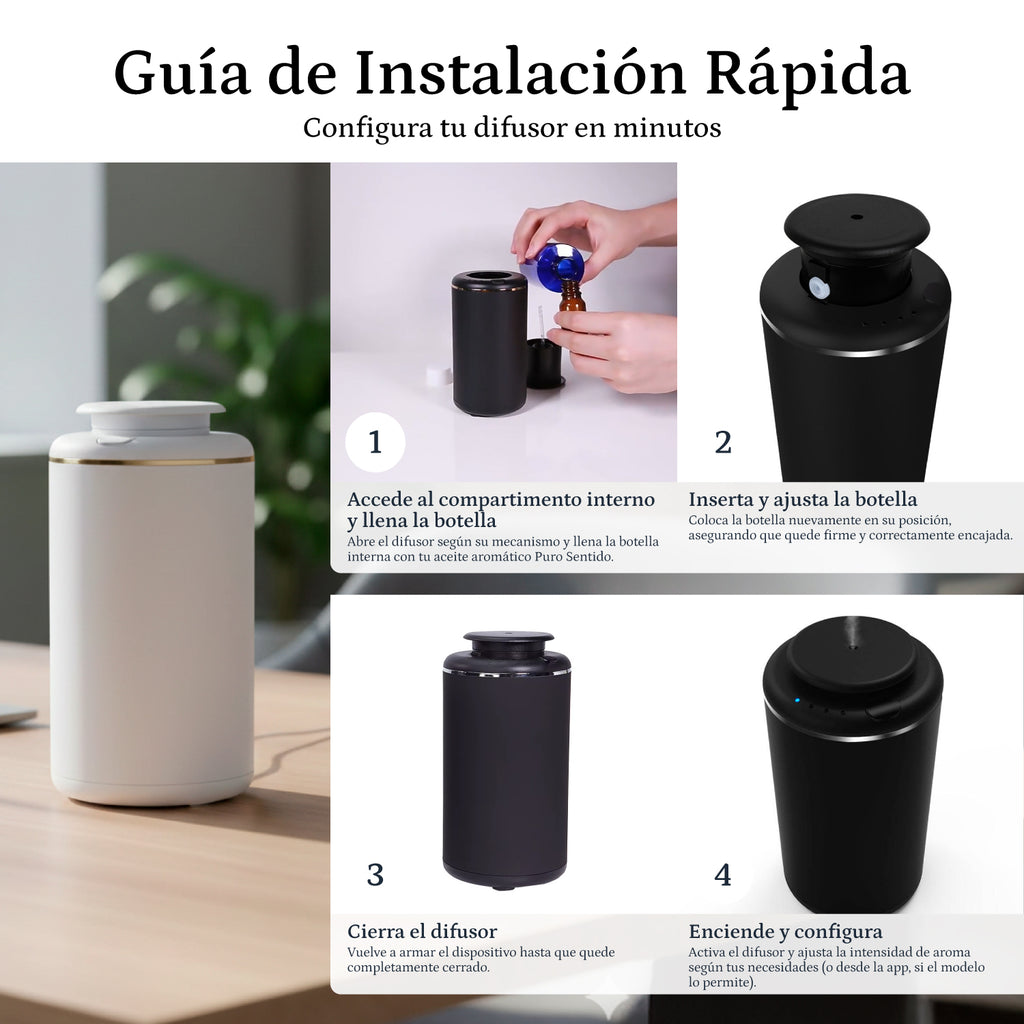 Guía de Instalación Rápida

Configura tu difusor en minutos

1

Accede al compartimento interno y llena la botella

Abre el difusor según su mecanismo y llena la botella interna con tu aceite aromático Puro Sentido.

2

Inserta y ajusta la botella

Coloca la botella nuevamente en su posición, asegurando que quede firme y correctamente encajada.

3

Cierra el difusor

Vuelve a armar el dispositivo hasta que quede completamente cerrado.

4

Enciende y configura

Activa el difusor y ajusta la intensidad de aroma según tus necesidades (o desde la app, si el modelo lo permite).